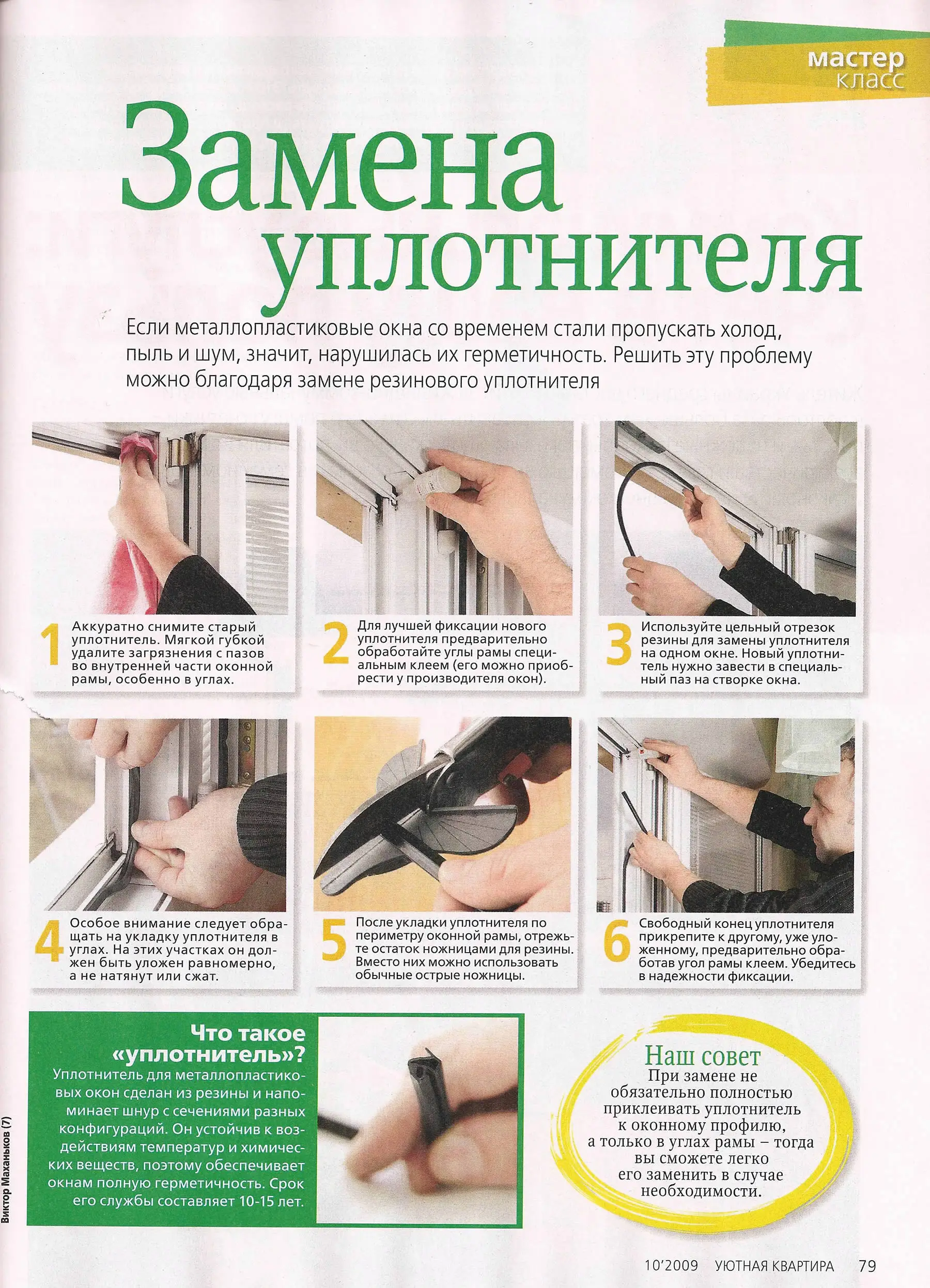 мастер
класс

Замена уплотнителя

Если металлопластиковые окна со временем стали пропускать холод, пыль и шум, значит, нарушилась их герметичность. Решить эту проблему можно благодаря замене резинового уплотнителя

1 Аккуратно снимите старый уплотнитель. Мягкой губкой удалите загрязнения с пазов во внутренней части оконной рамы, особенно в углах.

2 Для лучшей фиксации нового уплотнителя предварительно обработайте углы рамы специальным клеем (его можно приобрести у производителя окон).

3 Используйте цельный отрезок резины для замены уплотнителя на одном окне. Новый уплотнитель нужно завести в специальный паз на створке окна.

4 Особое внимание следует обращать на укладку уплотнителя в углах. На этих участках он должен быть уложен равномерно, а не натянут или сжат.

5 После укладки уплотнителя по периметру оконной рамы, отрежьте остаток ножницами для резины. Вместо них можно использовать обычные острые ножницы.

6 Свободный конец уплотнителя прикрепите к другому, уже уложенному, предварительно обработав угол рамы клеем. Убедитесь в надежности фиксации.

Что такое «уплотнитель»?
Уплотнитель для металлопластиковых окон сделан из резины и напоминает шнур с сечениями разных конфигураций. Он устойчив к воздействиям температур и химических веществ, поэтому обеспечивает окнам полную герметичность. Срок его службы составляет 10-15 лет.

Наш совет
При замене не обязательно полностью приклеивать уплотнитель к оконному профилю, а только в углах рамы – тогда вы сможете легко его заменить в случае необходимости.

Виктор Маханьков (7)

10'2009 УЮТНАЯ КВАРТИРА 79