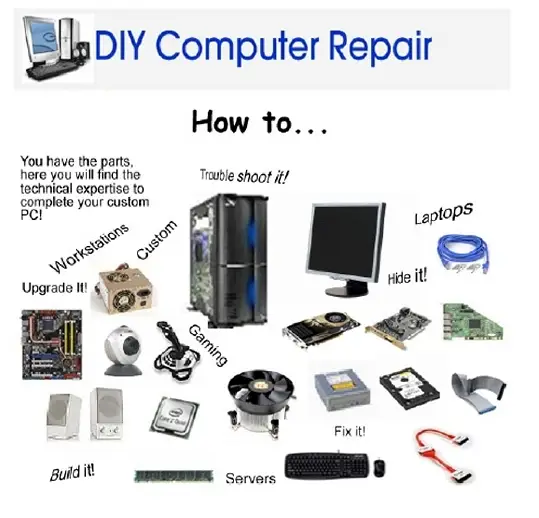 DIY Computer Repair

How to...

You have the parts, here you will find the technical expertise to complete your custom PC!

Trouble shoot it!

Laptops

Workstations

Custom

Upgrade It!

Hide it!

Gaming

Fix it!

Build it!

Servers