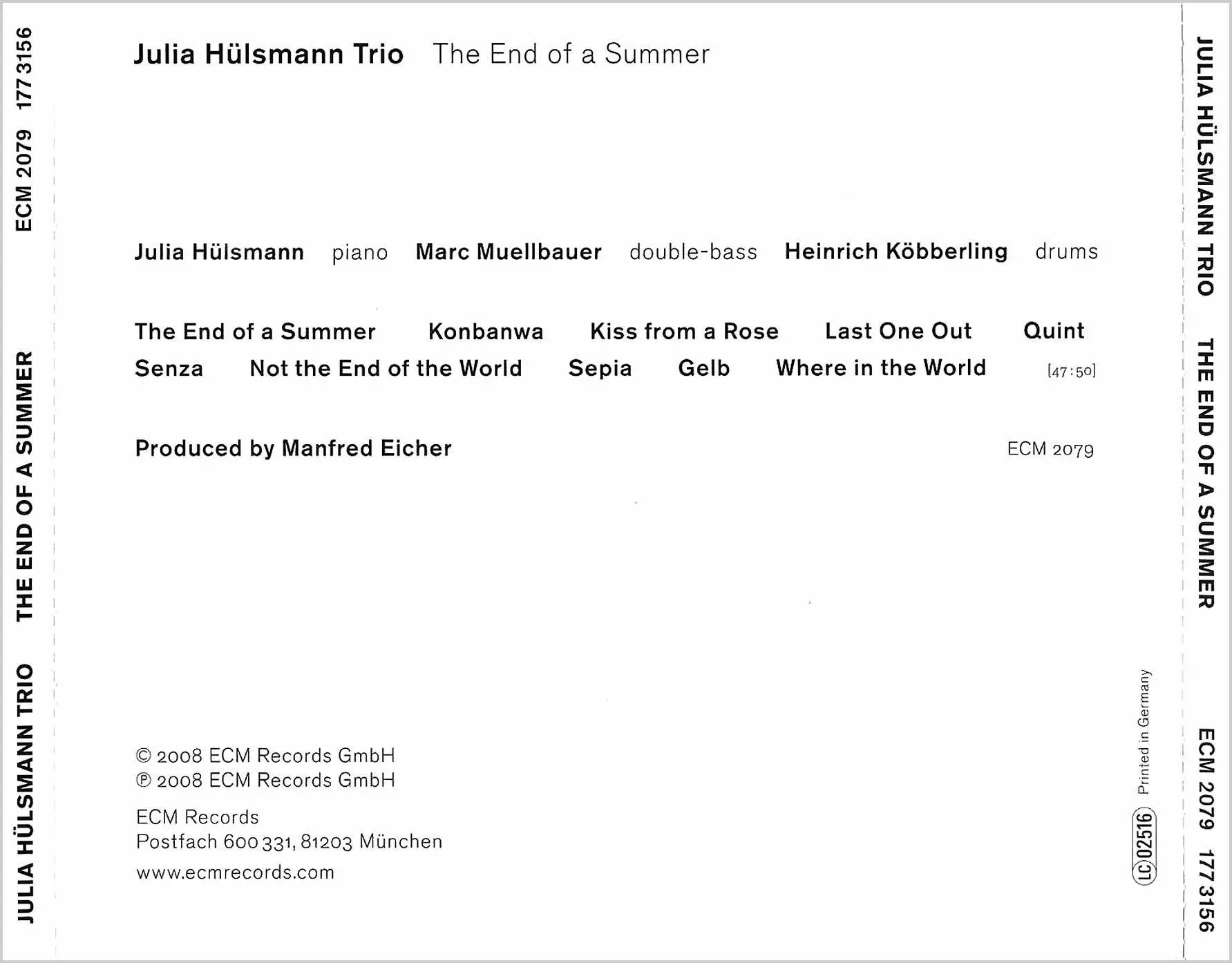 JULIA HÜLSMANN TRIO THE END OF A SUMMER ECM 2079 177 3156

Julia Hülsmann Trio The End of a Summer

Julia Hülsmann piano Marc Muellbauer double-bass Heinrich Köbberling drums

The End of a Summer Konbanwa Kiss from a Rose Last One Out Quint
Senza Not the End of the World Sepia Gelb Where in the World [47:50]

Produced by Manfred Eicher

ECM 2079

© 2008 ECM Records GmbH
℗ 2008 ECM Records GmbH

ECM Records
Postfach 600 331, 81203 München
www.ecmrecords.com

LC 02516 Printed in Germany

JULIA HÜLSMANN TRIO THE END OF A SUMMER ECM 2079 177 3156