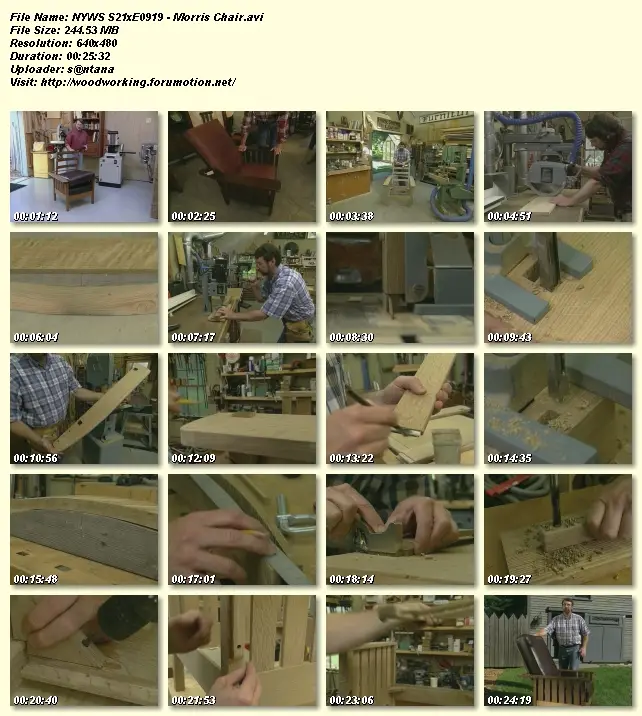 File Name: NYWS S21xE0919 - Morris Chair.avi
File Size: 244.53 MB
Resolution: 640x480
Duration: 00:25:32
Uploader: s@ntana
Visit: http://woodworking.forumotion.net/

00:01:12
00:02:25
00:03:38
00:04:51
00:06:04
00:07:17
00:08:30
00:09:43
00:10:56
00:12:09
00:13:22
00:14:35
00:15:48
00:17:01
00:18:14
00:19:27
00:20:40
00:21:53
00:23:06
00:24:19