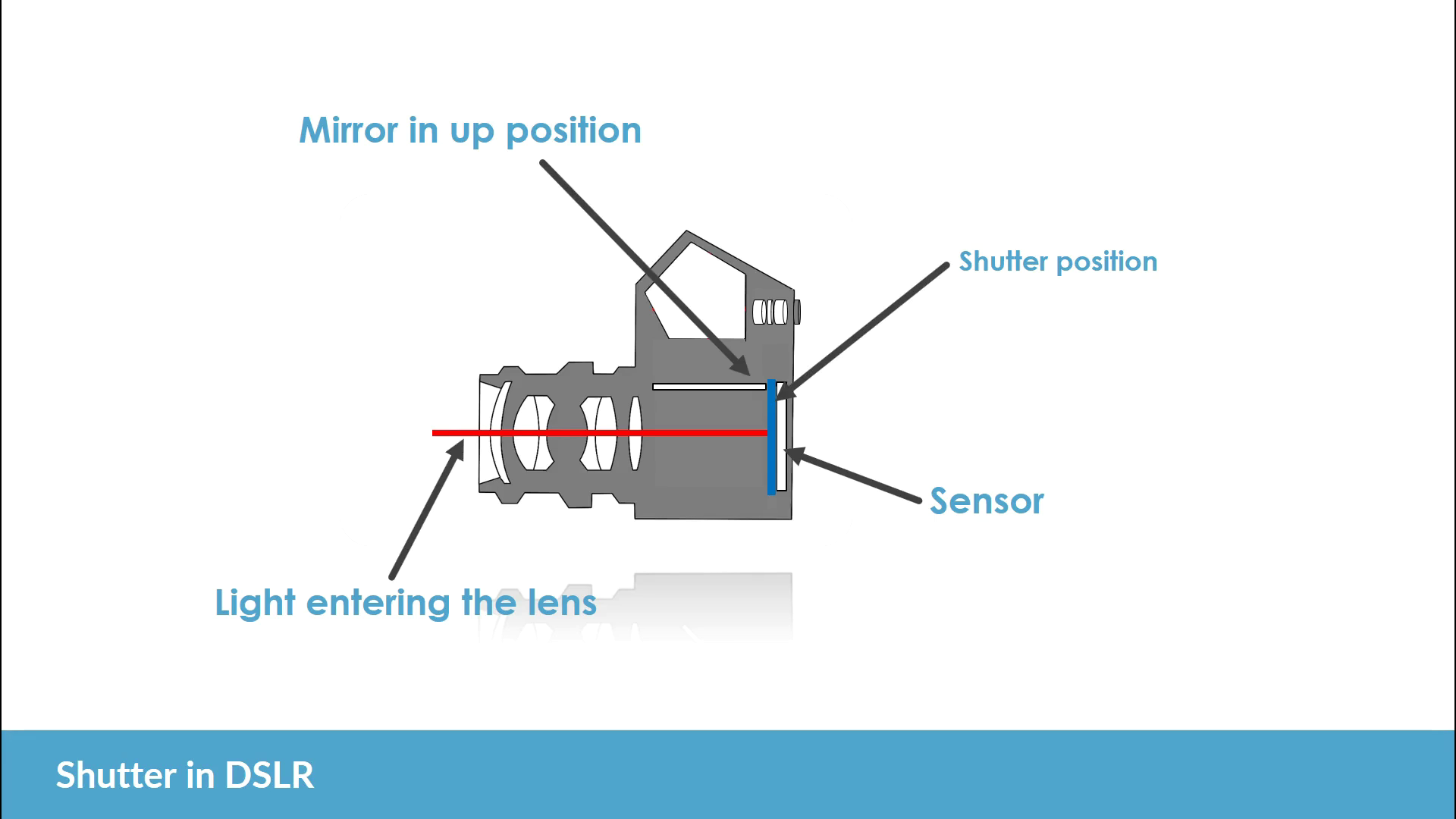 Mirror in up position

Shutter position

Sensor

Light entering the lens

Shutter in DSLR