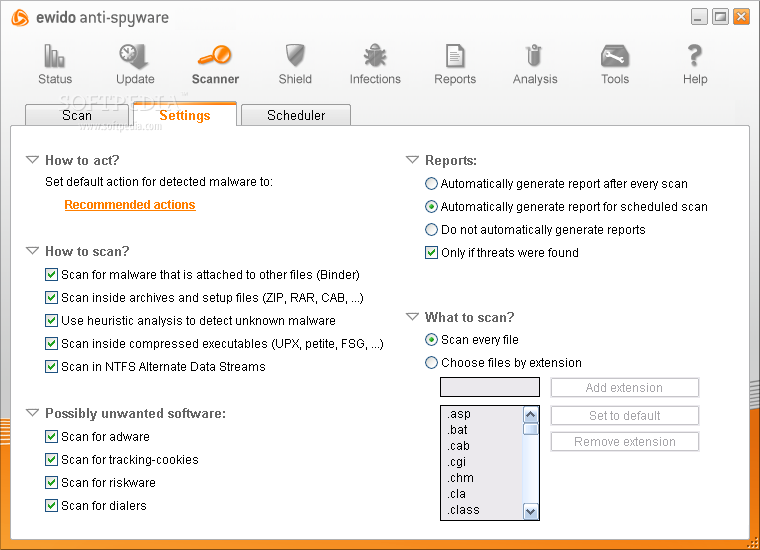 ewido anti-spyware

Status Update Scanner Shield Infections Reports Analysis Tools Help

SOFTPEDIA
www.softpedia.com

Scan Settings Scheduler

How to act?
Set default action for detected malware to:
Recommended actions

How to scan?
Scan for malware that is attached to other files (Binder)
Scan inside archives and setup files (ZIP, RAR, CAB, ...)
Use heuristic analysis to detect unknown malware
Scan inside compressed executables (UPX, petite, FSG, ...)
Scan in NTFS Alternate Data Streams

Possibly unwanted software:
Scan for adware
Scan for tracking-cookies
Scan for riskware
Scan for dialers

Reports:
Automatically generate report after every scan
Automatically generate report for scheduled scan
Do not automatically generate reports
Only if threats were found

What to scan?
Scan every file
Choose files by extension

Add extension
Set to default
Remove extension

.asp
.bat
.cab
.cgi
.chm
.cla
.class