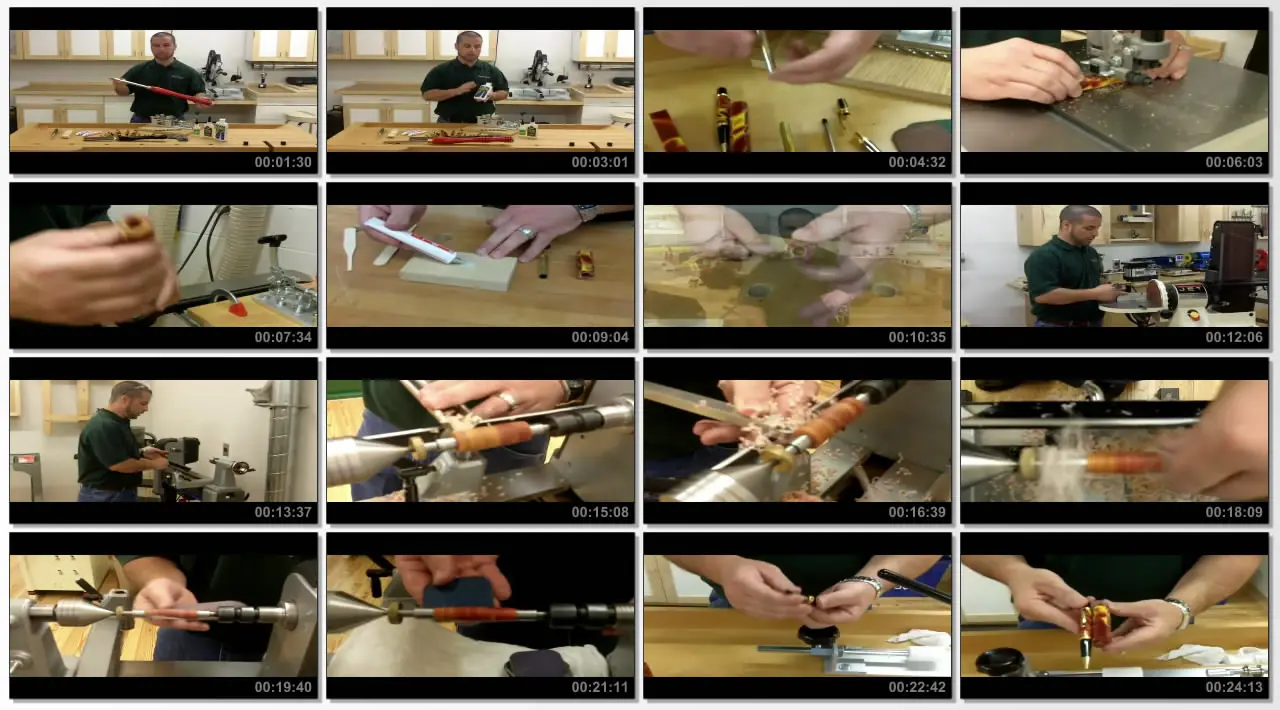 00:01:30
00:03:01
00:04:32
00:06:03
00:07:34
00:09:04
00:10:35
00:12:06
00:13:37
00:15:08
00:16:39
00:18:09
00:19:40
00:21:11
00:22:42
00:24:13