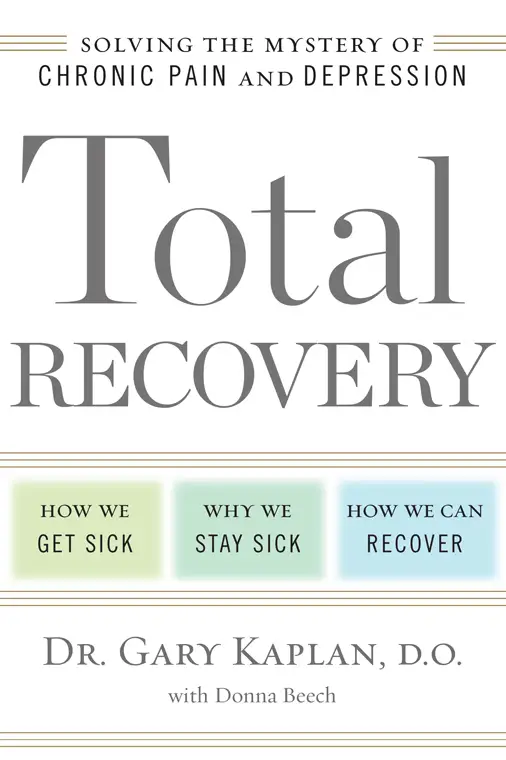 SOLVING THE MYSTERY OF
CHRONIC PAIN AND DEPRESSION

Total
RECOVERY

HOW WE
GET SICK

WHY WE
STAY SICK

HOW WE CAN
RECOVER

DR. GARY KAPLAN, D.O.
with Donna Beech