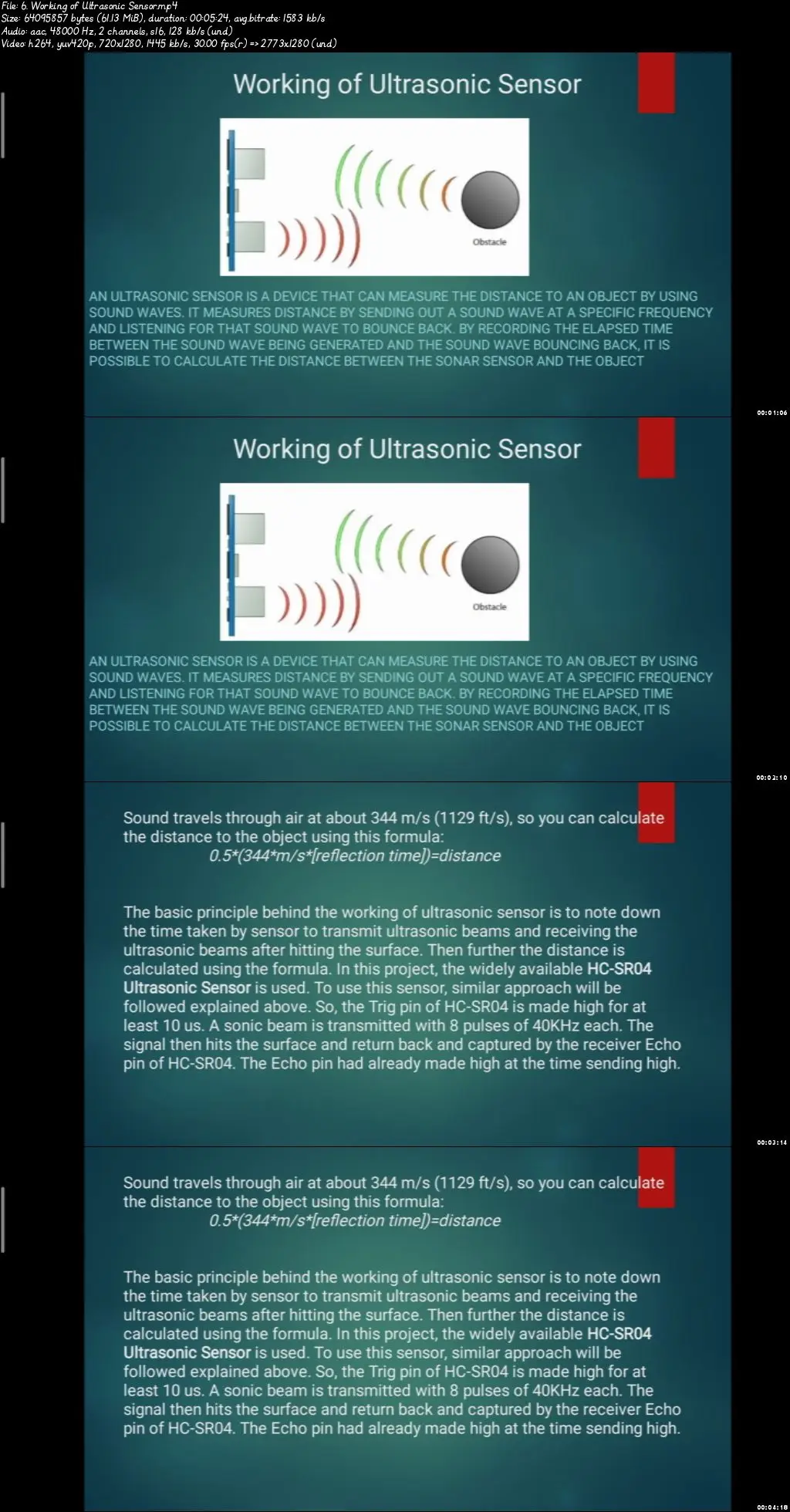 File: 6. Working of Ultrasonic Sensor.mp4
Size: 64095857 bytes (61.13 MiB), duration: 00:05:24, avg.bitrate: 1583 kb/s
Audio: aac, 48000 Hz, 2 channels, s16, 128 kb/s (und)
Video: h264, yuv420p, 720x1280, 1445 kb/s, 30.00 fps(r) => 2773x1280 (und)

Working of Ultrasonic Sensor

Obstacle

AN ULTRASONIC SENSOR IS A DEVICE THAT CAN MEASURE THE DISTANCE TO AN OBJECT BY USING SOUND WAVES. IT MEASURES DISTANCE BY SENDING OUT A SOUND WAVE AT A SPECIFIC FREQUENCY AND LISTENING FOR THAT SOUND WAVE TO BOUNCE BACK. BY RECORDING THE ELAPSED TIME BETWEEN THE SOUND WAVE BEING GENERATED AND THE SOUND WAVE BOUNCING BACK, IT IS POSSIBLE TO CALCULATE THE DISTANCE BETWEEN THE SONAR SENSOR AND THE OBJECT

00:01:06

Working of Ultrasonic Sensor

Obstacle

AN ULTRASONIC SENSOR IS A DEVICE THAT CAN MEASURE THE DISTANCE TO AN OBJECT BY USING SOUND WAVES. IT MEASURES DISTANCE BY SENDING OUT A SOUND WAVE AT A SPECIFIC FREQUENCY AND LISTENING FOR THAT SOUND WAVE TO BOUNCE BACK. BY RECORDING THE ELAPSED TIME BETWEEN THE SOUND WAVE BEING GENERATED AND THE SOUND WAVE BOUNCING BACK, IT IS POSSIBLE TO CALCULATE THE DISTANCE BETWEEN THE SONAR SENSOR AND THE OBJECT

00:02:10

Sound travels through air at about 344 m/s (1129 ft/s), so you can calculate the distance to the object using this formula:
0.5*(344*m/s*[reflection time])=distance

The basic principle behind the working of ultrasonic sensor is to note down the time taken by sensor to transmit ultrasonic beams and receiving the ultrasonic beams after hitting the surface. Then further the distance is calculated using the formula. In this project, the widely available HC-SR04 Ultrasonic Sensor is used. To use this sensor, similar approach will be followed explained above. So, the Trig pin of HC-SR04 is made high for at least 10 us. A sonic beam is transmitted with 8 pulses of 40KHz each. The signal then hits the surface and return back and captured by the receiver Echo pin of HC-SR04. The Echo pin had already made high at the time sending high.

00:03:14

Sound travels through air at about 344 m/s (1129 ft/s), so you can calculate the distance to the object using this formula:
0.5*(344*m/s*[reflection time])=distance

The basic principle behind the working of ultrasonic sensor is to note down the time taken by sensor to transmit ultrasonic beams and receiving the ultrasonic beams after hitting the surface. Then further the distance is calculated using the formula. In this project, the widely available HC-SR04 Ultrasonic Sensor is used. To use this sensor, similar approach will be followed explained above. So, the Trig pin of HC-SR04 is made high for at least 10 us. A sonic beam is transmitted with 8 pulses of 40KHz each. The signal then hits the surface and return back and captured by the receiver Echo pin of HC-SR04. The Echo pin had already made high at the time sending high.

00:04:18