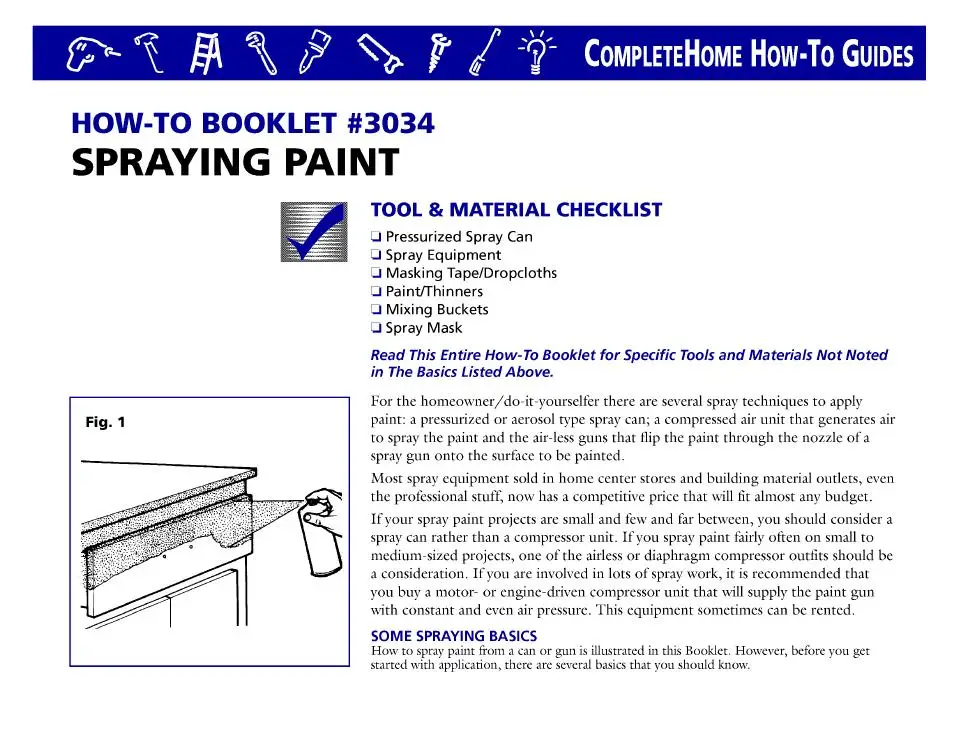 COMPLETEHOME HOW-TO GUIDES

HOW-TO BOOKLET #3034
SPRAYING PAINT

TOOL & MATERIAL CHECKLIST
❏ Pressurized Spray Can
❏ Spray Equipment
❏ Masking Tape/Dropcloths
❏ Paint/Thinners
❏ Mixing Buckets
❏ Spray Mask

Read This Entire How-To Booklet for Specific Tools and Materials Not Noted in The Basics Listed Above.

Fig. 1

For the homeowner/do-it-yourselfer there are several spray techniques to apply paint: a pressurized or aerosol type spray can; a compressed air unit that generates air to spray the paint and the air-less guns that flip the paint through the nozzle of a spray gun onto the surface to be painted.

Most spray equipment sold in home center stores and building material outlets, even the professional stuff, now has a competitive price that will fit almost any budget.

If your spray paint projects are small and few and far between, you should consider a spray can rather than a compressor unit. If you spray paint fairly often on small to medium-sized projects, one of the airless or diaphragm compressor outfits should be a consideration. If you are involved in lots of spray work, it is recommended that you buy a motor- or engine-driven compressor unit that will supply the paint gun with constant and even air pressure. This equipment sometimes can be rented.

SOME SPRAYING BASICS
How to spray paint from a can or gun is illustrated in this Booklet. However, before you get started with application, there are several basics that you should know.