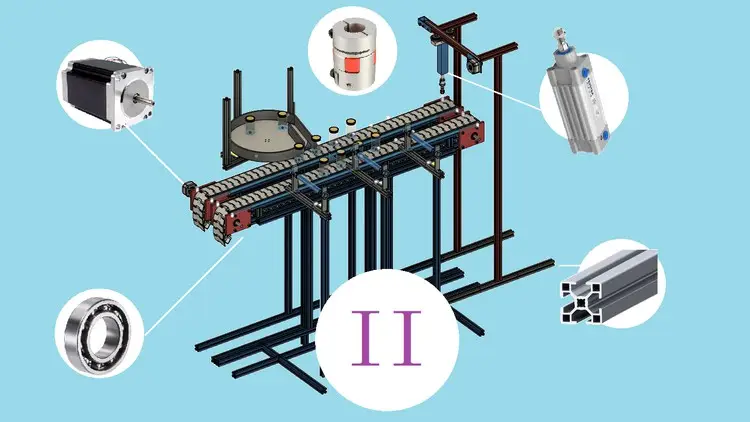 II