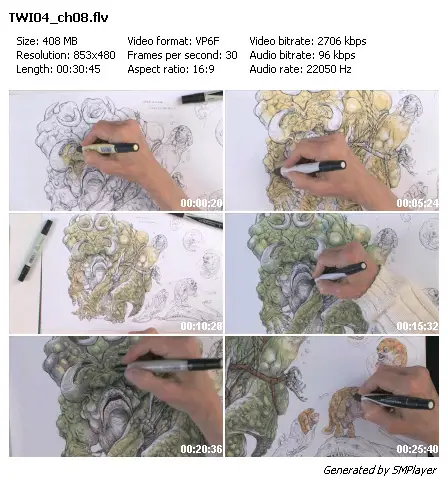 TWI04_ch08.flv

Size: 408 MB
Resolution: 853x480
Length: 00:30:45

Video format: VP6F
Frames per second: 30
Aspect ratio: 16:9

Video bitrate: 2706 kbps
Audio bitrate: 96 kbps
Audio rate: 22050 Hz

00:00:20

00:05:24

00:10:28

00:15:32

00:20:36

00:25:40

Generated by SMPlayer