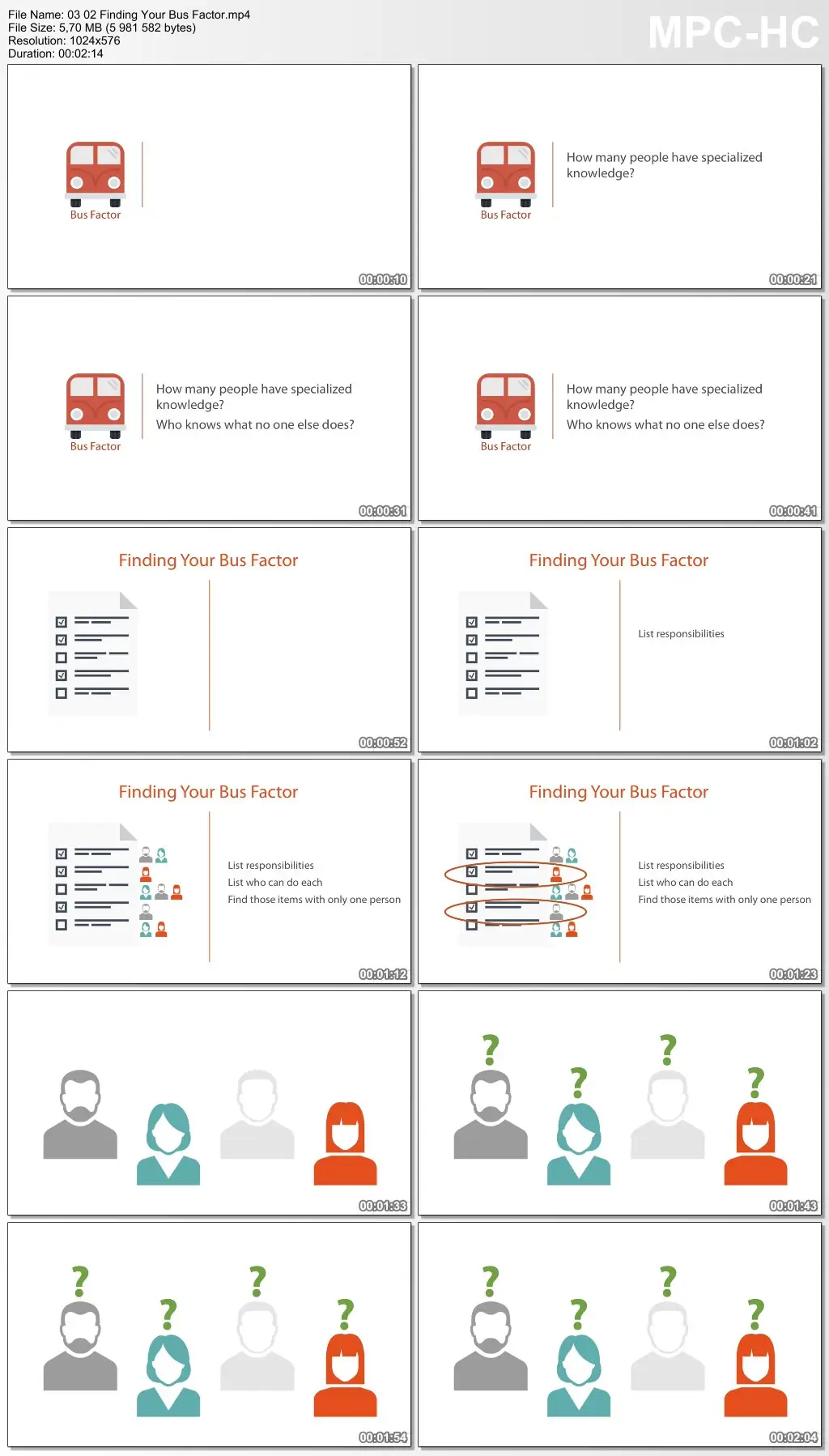 File Name: 03 02 Finding Your Bus Factor.mp4
File Size: 5,70 MB (5 981 582 bytes)
Resolution: 1024x576
Duration: 00:02:14

MPC-HC

Bus Factor

00:00:10

Bus Factor

How many people have specialized knowledge?

00:00:21

Bus Factor

How many people have specialized knowledge?

Who knows what no one else does?

00:00:31

Bus Factor

How many people have specialized knowledge?

Who knows what no one else does?

00:00:41

Finding Your Bus Factor

00:00:52

Finding Your Bus Factor

List responsibilities

00:01:02

Finding Your Bus Factor

List responsibilities

List who can do each

Find those items with only one person

00:01:12

Finding Your Bus Factor

List responsibilities

List who can do each

Find those items with only one person

00:01:23

00:01:33

? ? ? ?

00:01:43

? ? ? ?

00:01:54

? ? ? ?

00:02:04