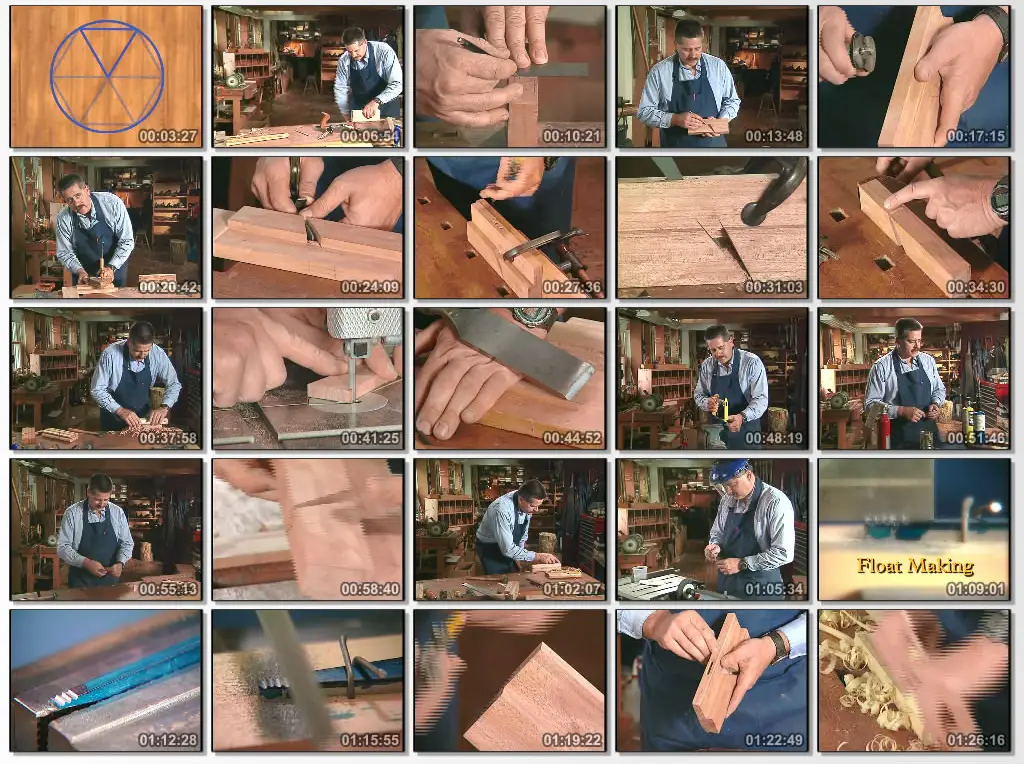 00:03:27
00:06:54
00:10:21
00:13:48
00:17:15
00:20:42
00:24:09
00:27:36
00:31:03
00:34:30
00:37:58
00:41:25
00:44:52
00:48:19
00:51:46
00:55:13
00:58:40
01:02:07
01:05:34
Float Making
01:09:01
01:12:28
01:15:55
01:19:22
01:22:49
01:26:16