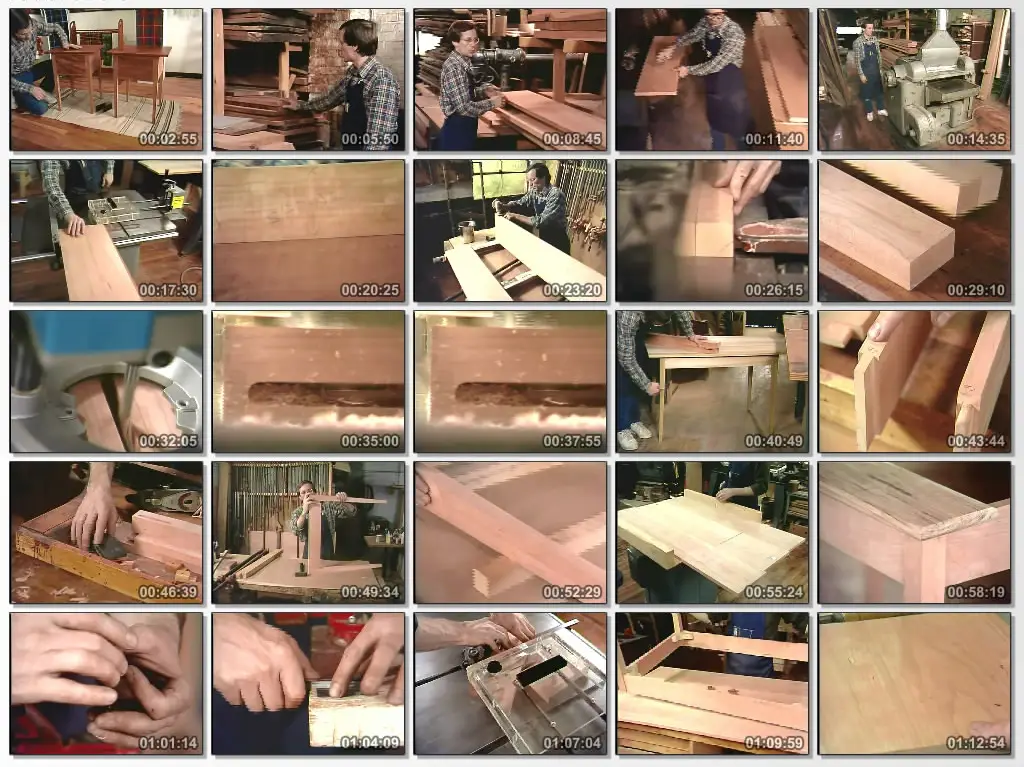 00:02:55 00:05:50 00:08:45 00:11:40 00:14:35

00:17:30 00:20:25 00:23:20 00:26:15 00:29:10

00:32:05 00:35:00 00:37:55 00:40:49 00:43:44

00:46:39 00:49:34 00:52:29 00:55:24 00:58:19

01:01:14 01:04:09 01:07:04 01:09:59 01:12:54