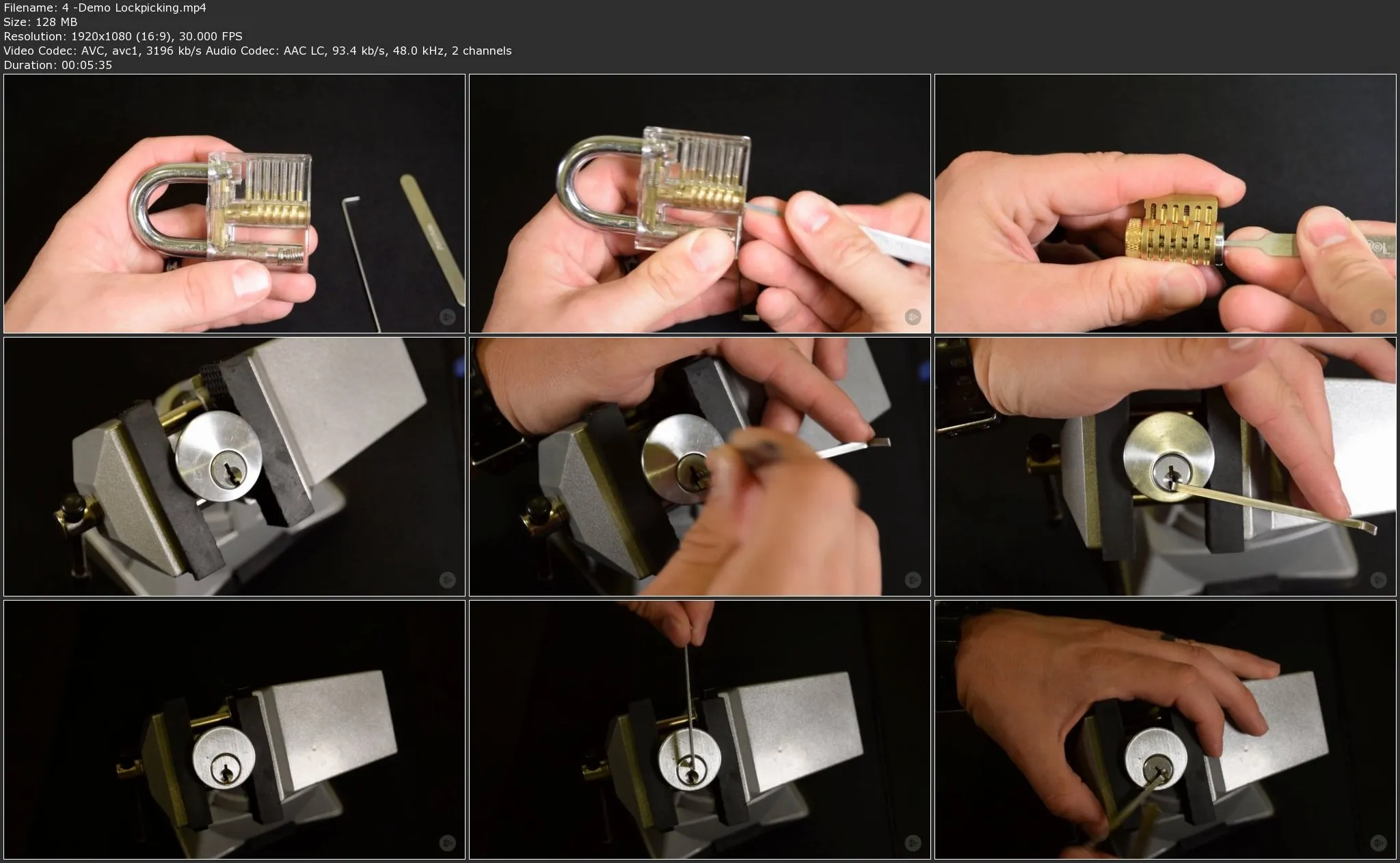 Filename: 4 -Demo Lockpicking.mp4
Size: 128 MB
Resolution: 1920x1080 (16:9), 30.000 FPS
Video Codec: AVC, avc1, 3196 kb/s Audio Codec: AAC LC, 93.4 kb/s, 48.0 kHz, 2 channels
Duration: 00:05:35